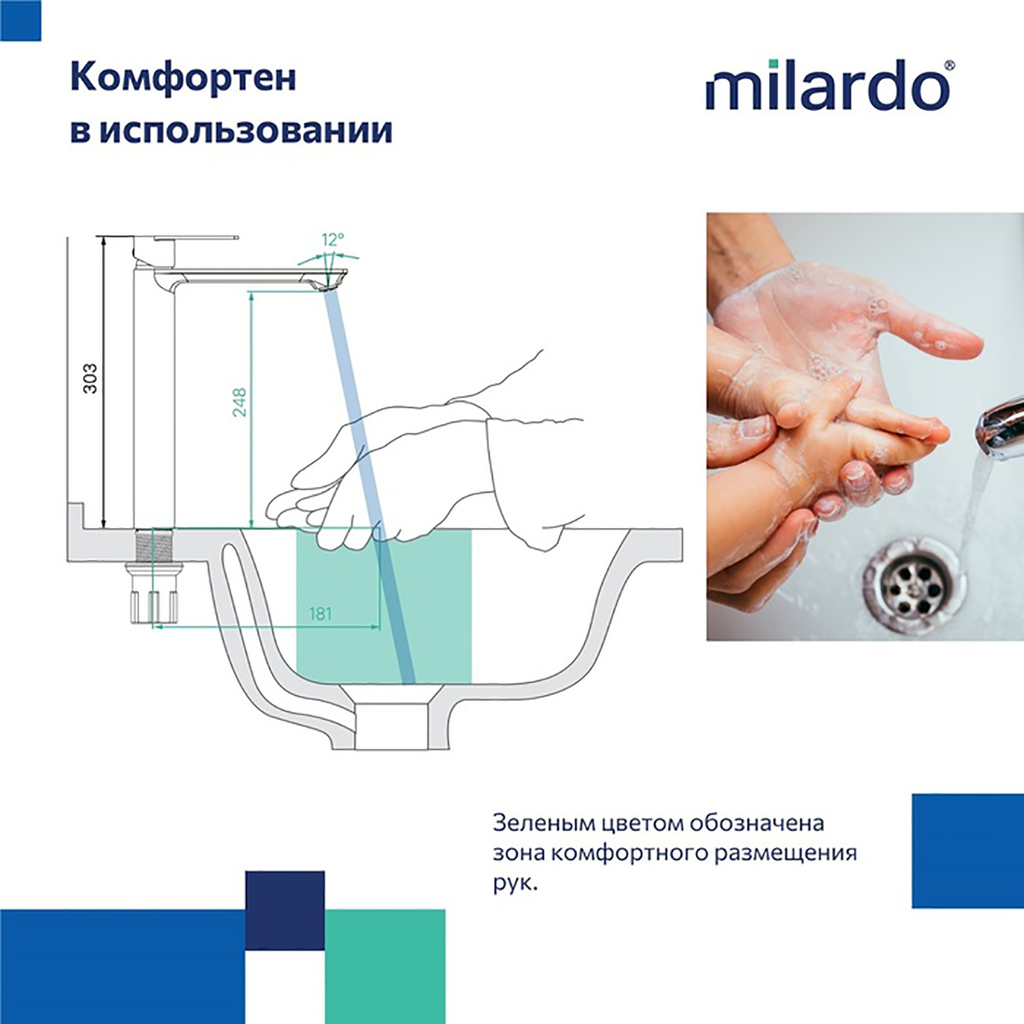 Комфортен
в использовании

milardo®

12°

303

248

181

Зеленым цветом обозначена зона комфортного размещения рук.