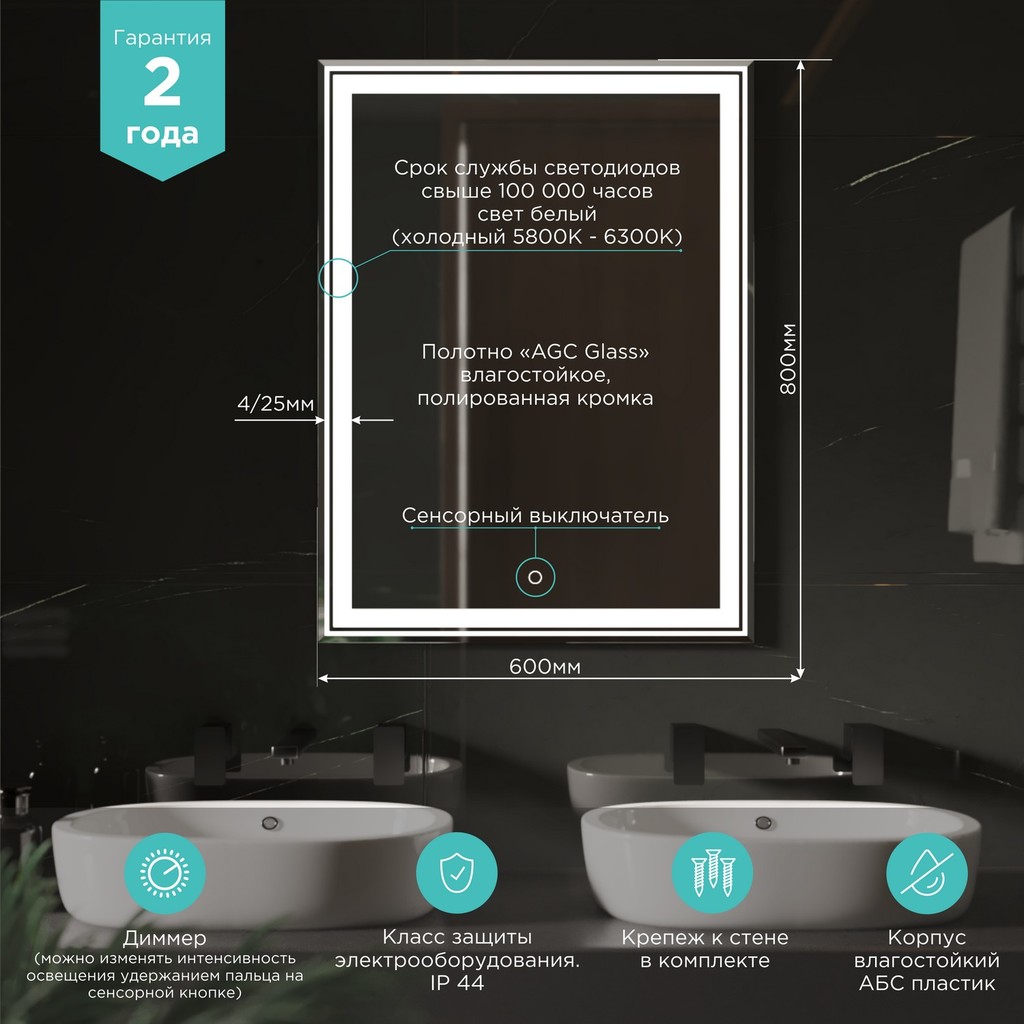 Гарантия
2
года

Срок службы светодиодов свыше 100 000 часов свет белый (холодный 5800К - 6300К)

Полотно «AGC Glass» влагостойкое, полированная кромка

4/25мм

800мм

Сенсорный выключатель

600мм

Диммер
(можно изменять интенсивность освещения удержанием пальца на сенсорной кнопке)

Класс защиты электрооборудования. IP 44

Крепеж к стене в комплекте

Корпус влагостойкий АБС пластик