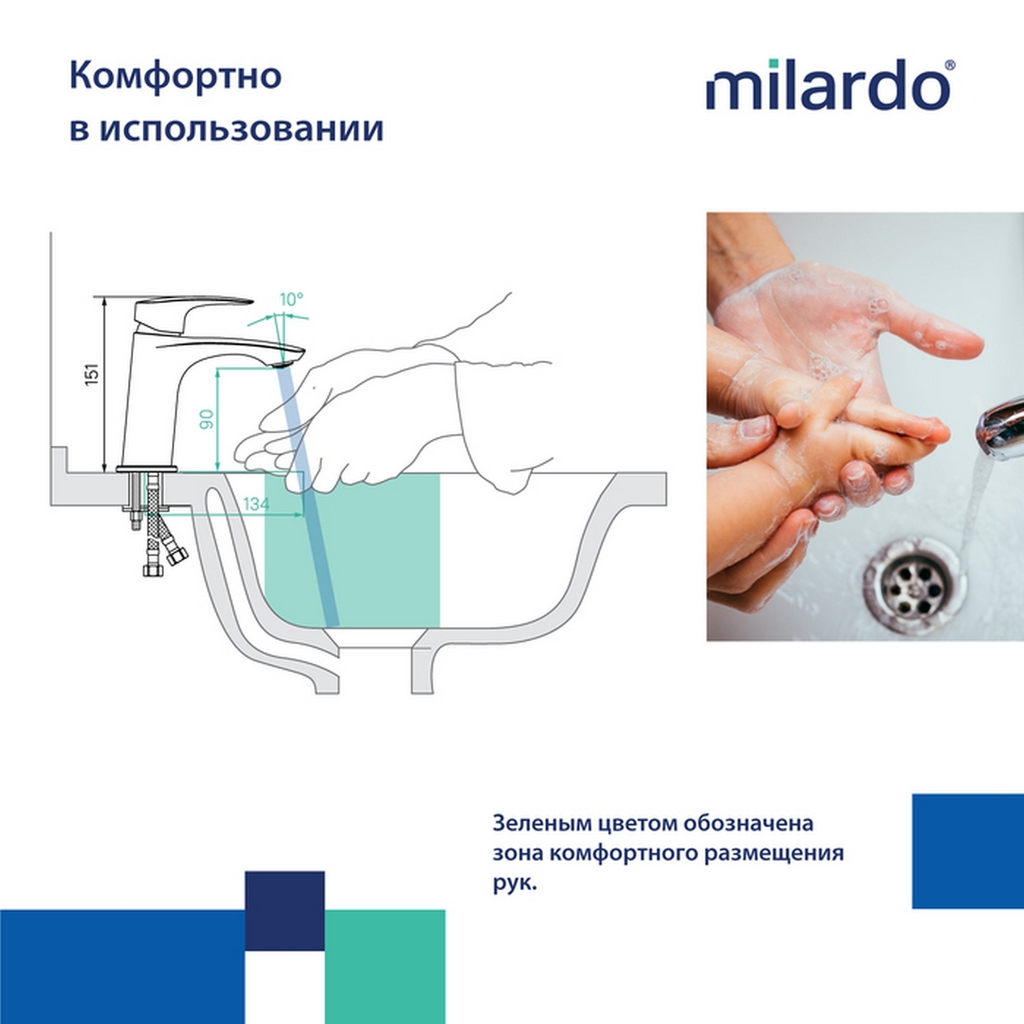 Комфортно в использовании

milardo®

10°

151

90

134

Зеленым цветом обозначена зона комфортного размещения рук.