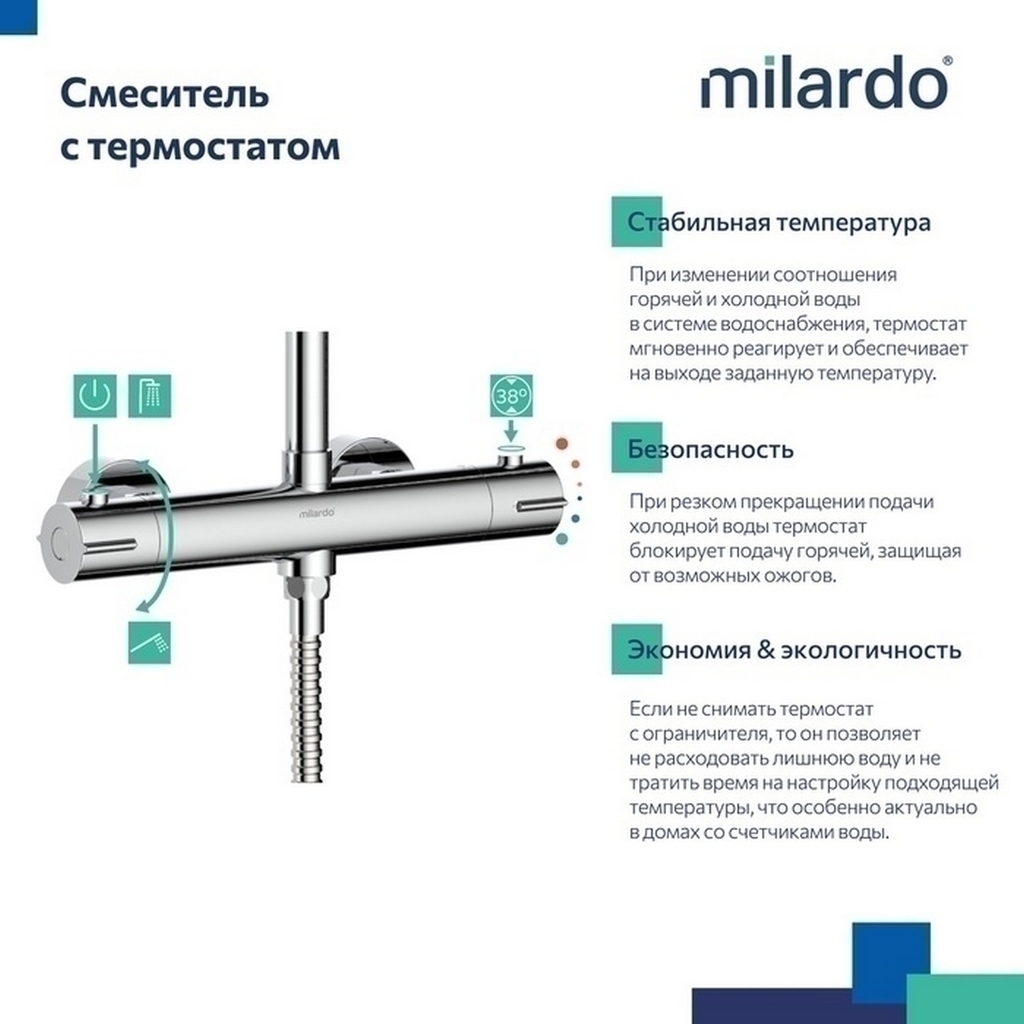 Смеситель с термостатом

milardo®

38°

milardo

Стабильная температура

При изменении соотношения горячей и холодной воды в системе водоснабжения, термостат мгновенно реагирует и обеспечивает на выходе заданную температуру.

Безопасность

При резком прекращении подачи холодной воды термостат блокирует подачу горячей, защищая от возможных ожогов.

Экономия & экологичность

Если не снимать термостат с ограничителя, то он позволяет не расходовать лишнюю воду и не тратить время на настройку подходящей температуры, что особенно актуально в домах со счетчиками воды.