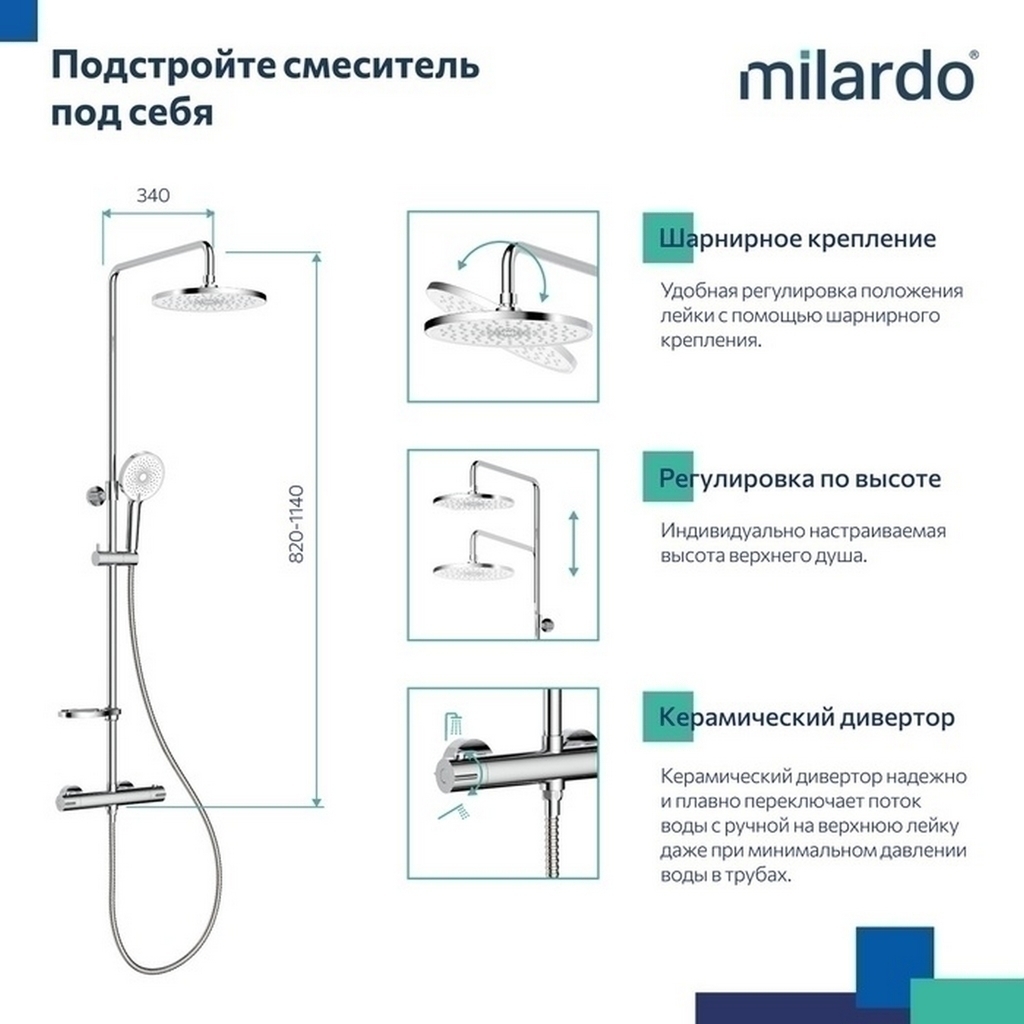 Подстройте смеситель под себя

milardo®

340

820-1140

Шарнирное крепление

Удобная регулировка положения лейки с помощью шарнирного крепления.

Регулировка по высоте

Индивидуально настраиваемая высота верхнего душа.

Керамический дивертор

Керамический дивертор надежно и плавно переключает поток воды с ручной на верхнюю лейку даже при минимальном давлении воды в трубах.