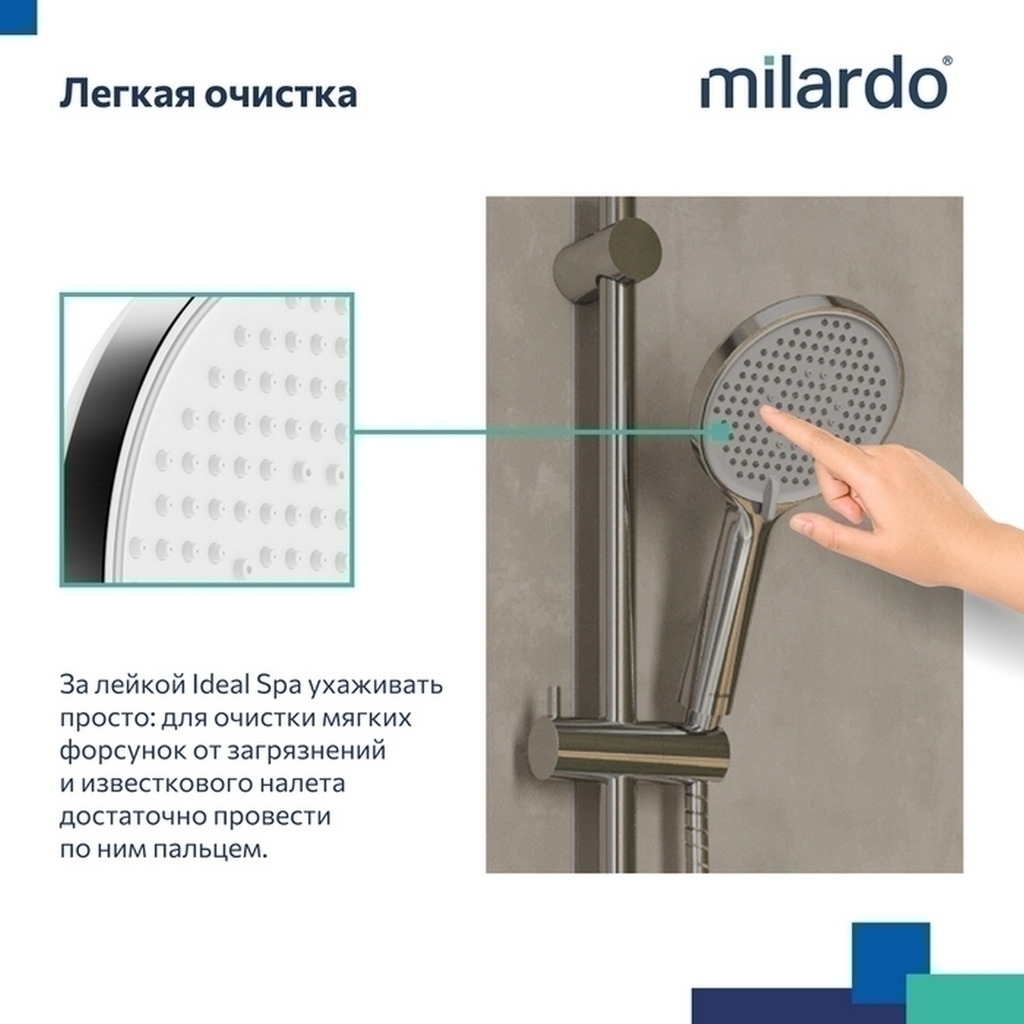 Легкая очистка

milardo®

За лейкой Ideal Spa ухаживать просто: для очистки мягких форсунок от загрязнений и известкового налета достаточно провести по ним пальцем.