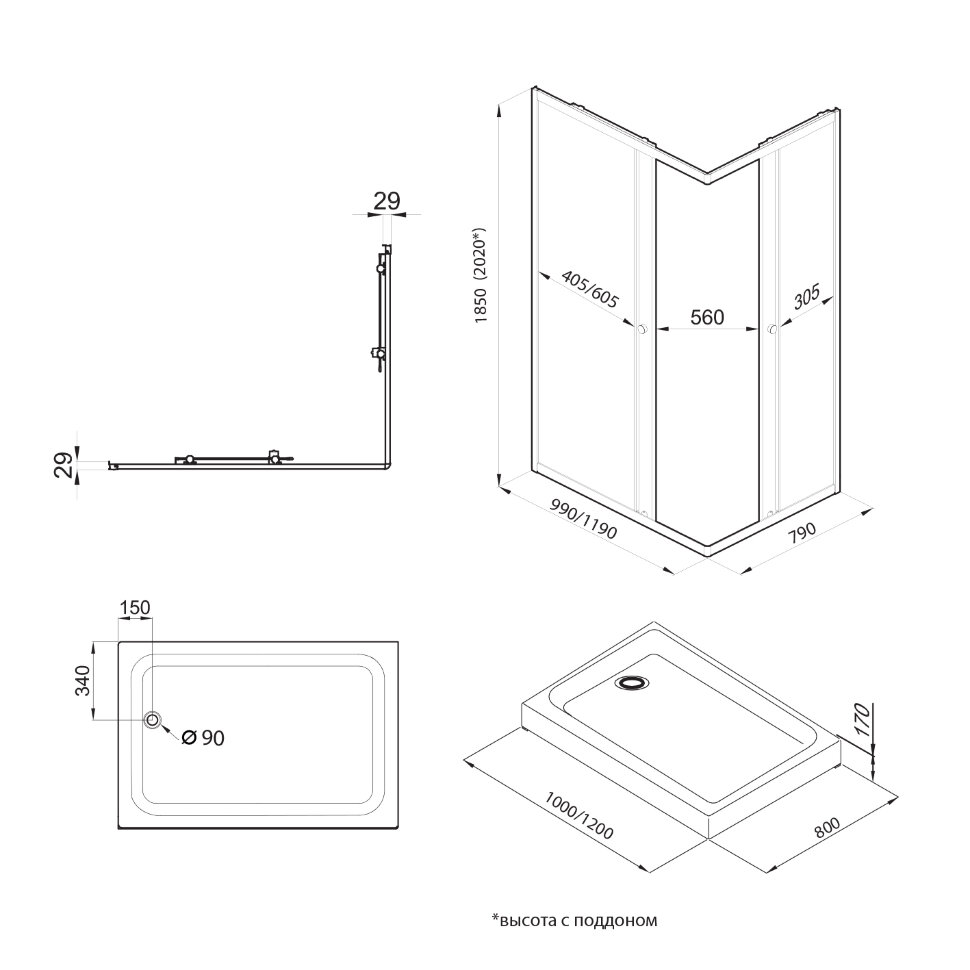 29

29

1850 (2020*)

405/605

560

305

990/1190

790

150

340

Ø 90

170

1000/1200

800

*высота с поддоном